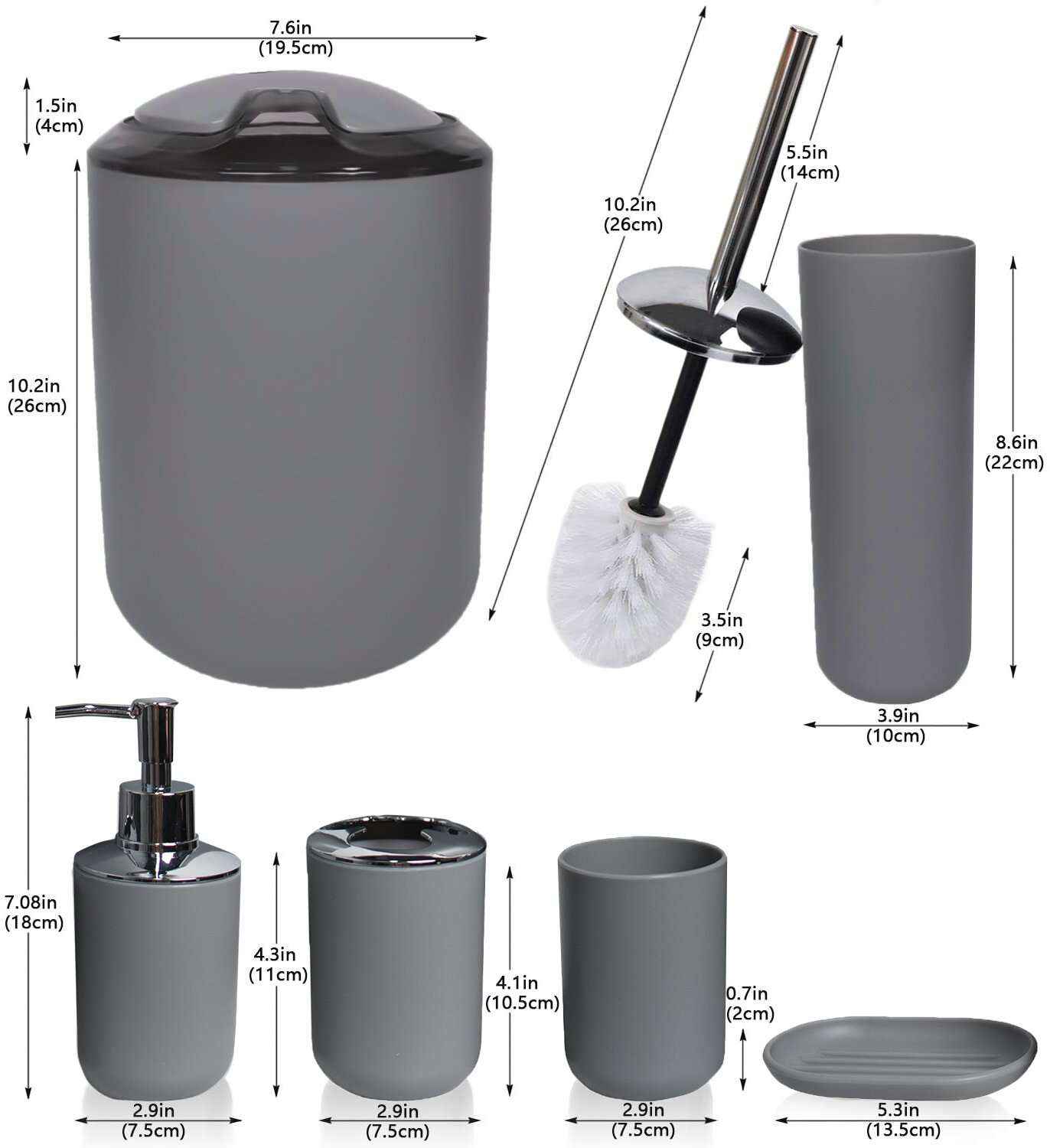 7.6in
(19.5cm)

1.5in
(4cm)

10.2in
(26cm)

10.2in
(26cm)

5.5in
(14cm)

8.6in
(22cm)

3.5in
(9cm)

3.9in
(10cm)

7.08in
(18cm)

4.3in
(11cm)

4.1in
(10.5cm)

0.7in
(2cm)

2.9in
(7.5cm)

2.9in
(7.5cm)

2.9in
(7.5cm)

5.3in
(13.5cm)